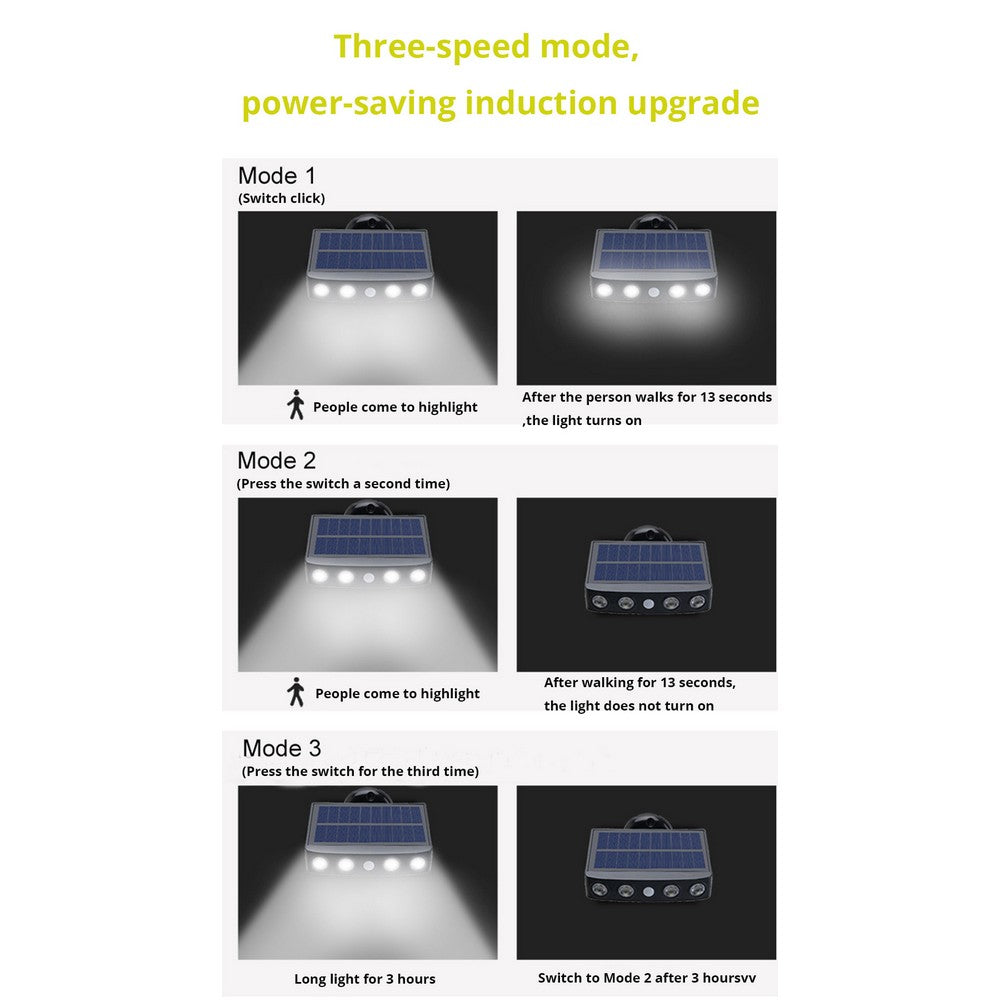 Three-speed mode,
power-saving induction upgrade

Mode 1
(Switch click)

People come to highlight

After the person walks for 13 seconds ,the light turns on

Mode 2
(Press the switch a second time)

People come to highlight

After walking for 13 seconds, the light does not turn on

Mode 3
(Press the switch for the third time)

Long light for 3 hours

Switch to Mode 2 after 3 hoursvv