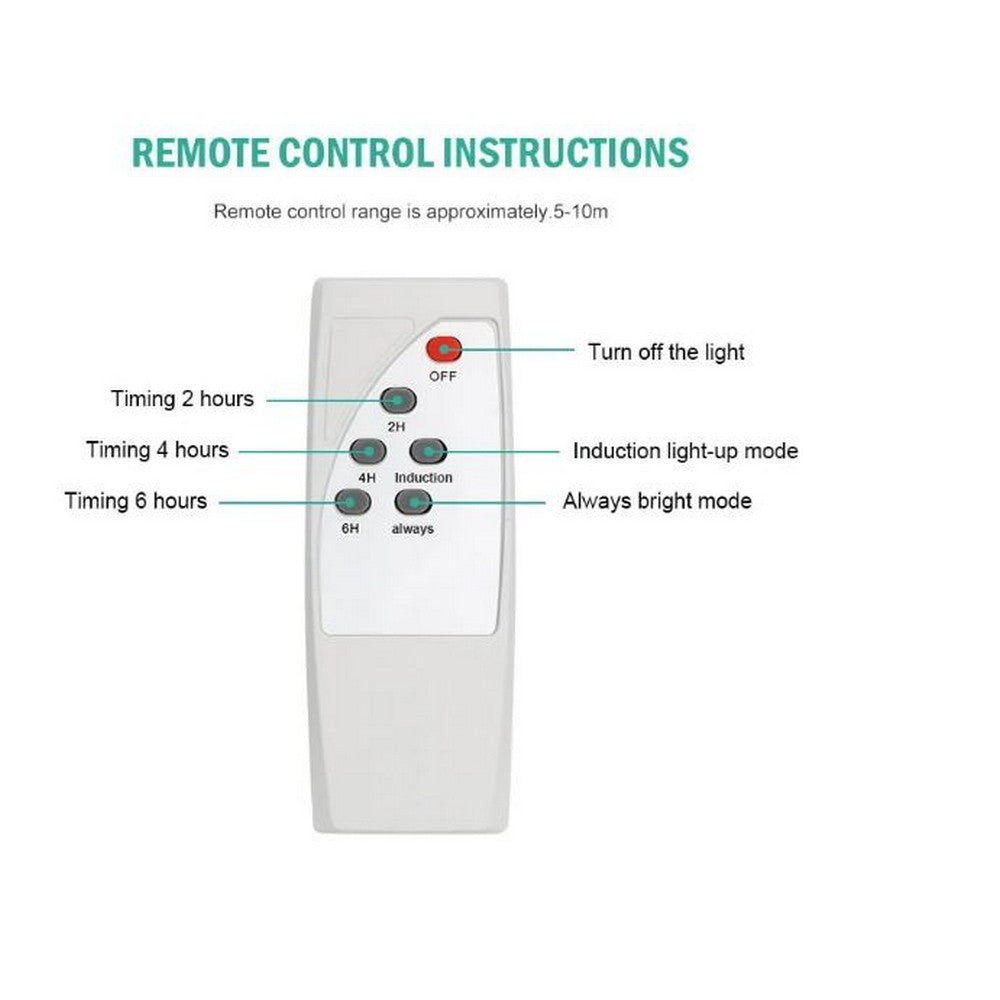 REMOTE CONTROL INSTRUCTIONS

Remote control range is approximately.5-10m

OFF
Turn off the light

Timing 2 hours
2H

Timing 4 hours
4H
Induction
Induction light-up mode

Timing 6 hours
6H
always
Always bright mode