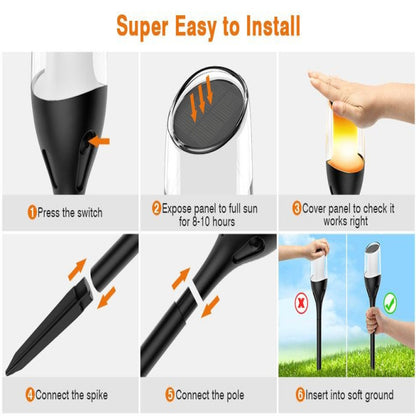 Super Easy to Install

1 Press the switch

2 Expose panel to full sun for 8-10 hours

3 Cover panel to check it works right

4 Connect the spike

5 Connect the pole

6 Insert into soft ground