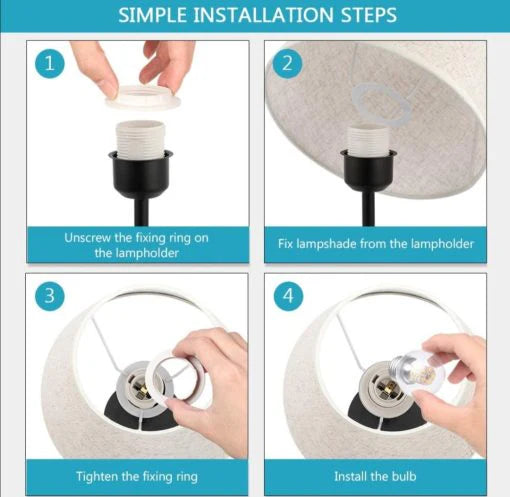 SIMPLE INSTALLATION STEPS

1

Unscrew the fixing ring on the lampholder

2

Fix lampshade from the lampholder

3

Tighten the fixing ring

4

Install the bulb